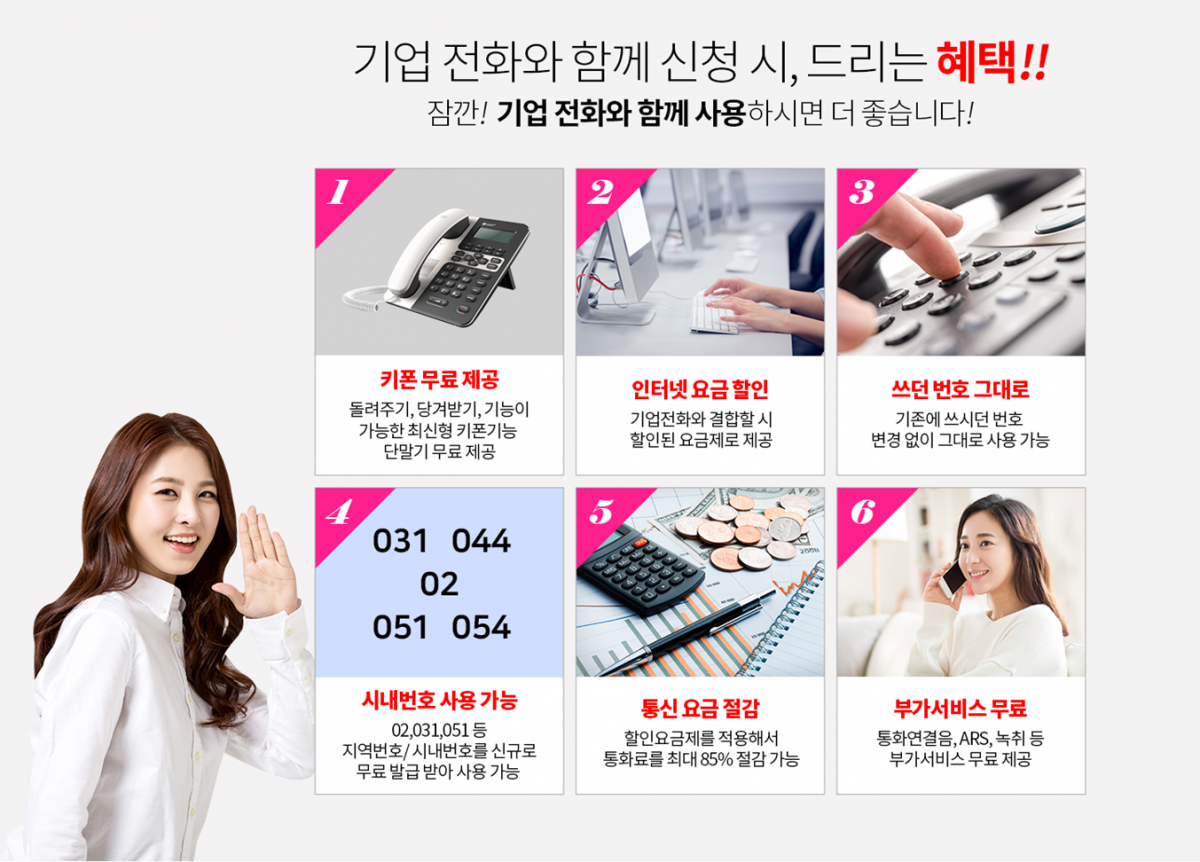 기업 전화와 함께 신청 시, 드리는 혜택!!
잠깐! 기업 전화와 함께 사용하시면 더 좋습니다!

1
키폰 무료 제공
돌려주기, 당겨받기, 기능이 가능한 최신형 키폰기능 단말기 무료 제공

2
인터넷 요금 할인
기업전화와 결합할 시 할인된 요금제로 제공

3
쓰던 번호 그대로
기존에 쓰시던 번호 변경 없이 그대로 사용 가능

4
031 044
02
051 054
시내번호 사용 가능
02,031,051 등 지역번호/ 시내번호를 신규로 무료 발급 받아 사용 가능

5
통신 요금 절감
할인요금제를 적용해서 통화료를 최대 85% 절감 가능

6
부가서비스 무료
통화연결음, ARS, 녹취 등 부가서비스 무료 제공